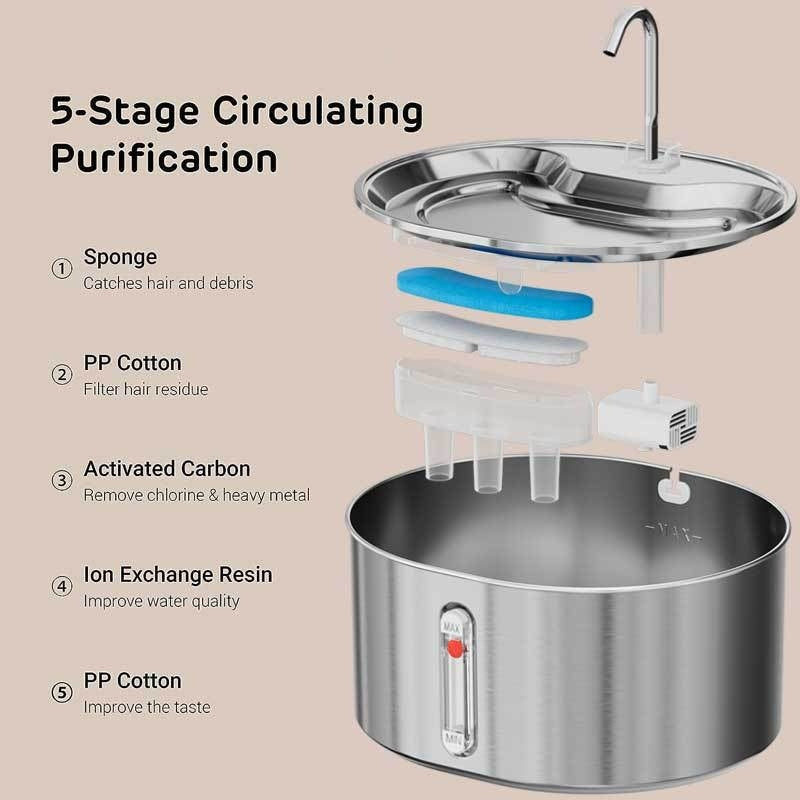 5-Stage Circulating Purification

① Sponge
Catches hair and debris

② PP Cotton
Filter hair residue

③ Activated Carbon
Remove chlorine & heavy metal

④ Ion Exchange Resin
Improve water quality

⑤ PP Cotton
Improve the taste

MAX

MAX

MIN